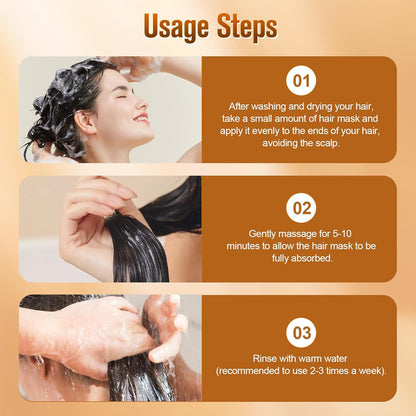 Usage Steps

01

After washing and drying your hair, take a small amount of hair mask and apply it evenly to the ends of your hair, avoiding the scalp.

02

Gently massage for 5-10 minutes to allow the hair mask to be fully absorbed.

03

Rinse with warm water (recommended to use 2-3 times a week).