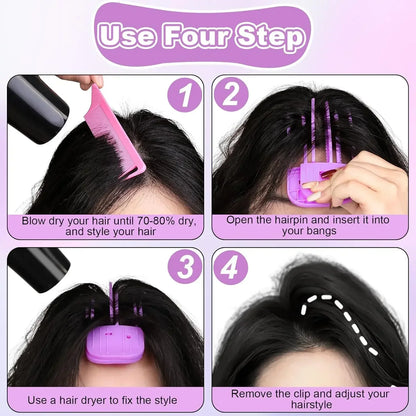 Use Four Step

1

Blow dry your hair until 70-80% dry, and style your hair

2

Open the hairpin and insert it into your bangs

3

Use a hair dryer to fix the style

4

Remove the clip and adjust your hairstyle