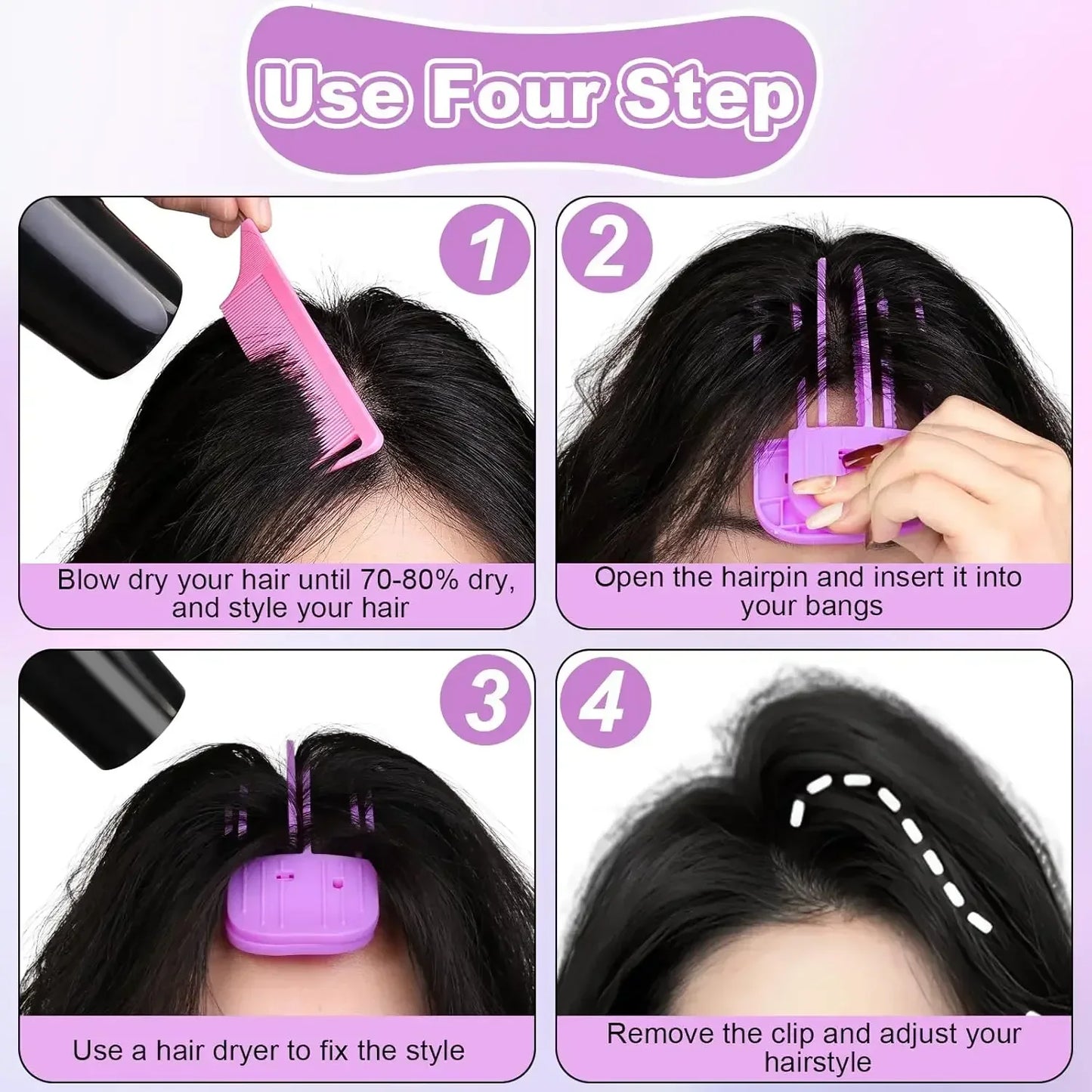 Use Four Step

1

Blow dry your hair until 70-80% dry, and style your hair

2

Open the hairpin and insert it into your bangs

3

Use a hair dryer to fix the style

4

Remove the clip and adjust your hairstyle