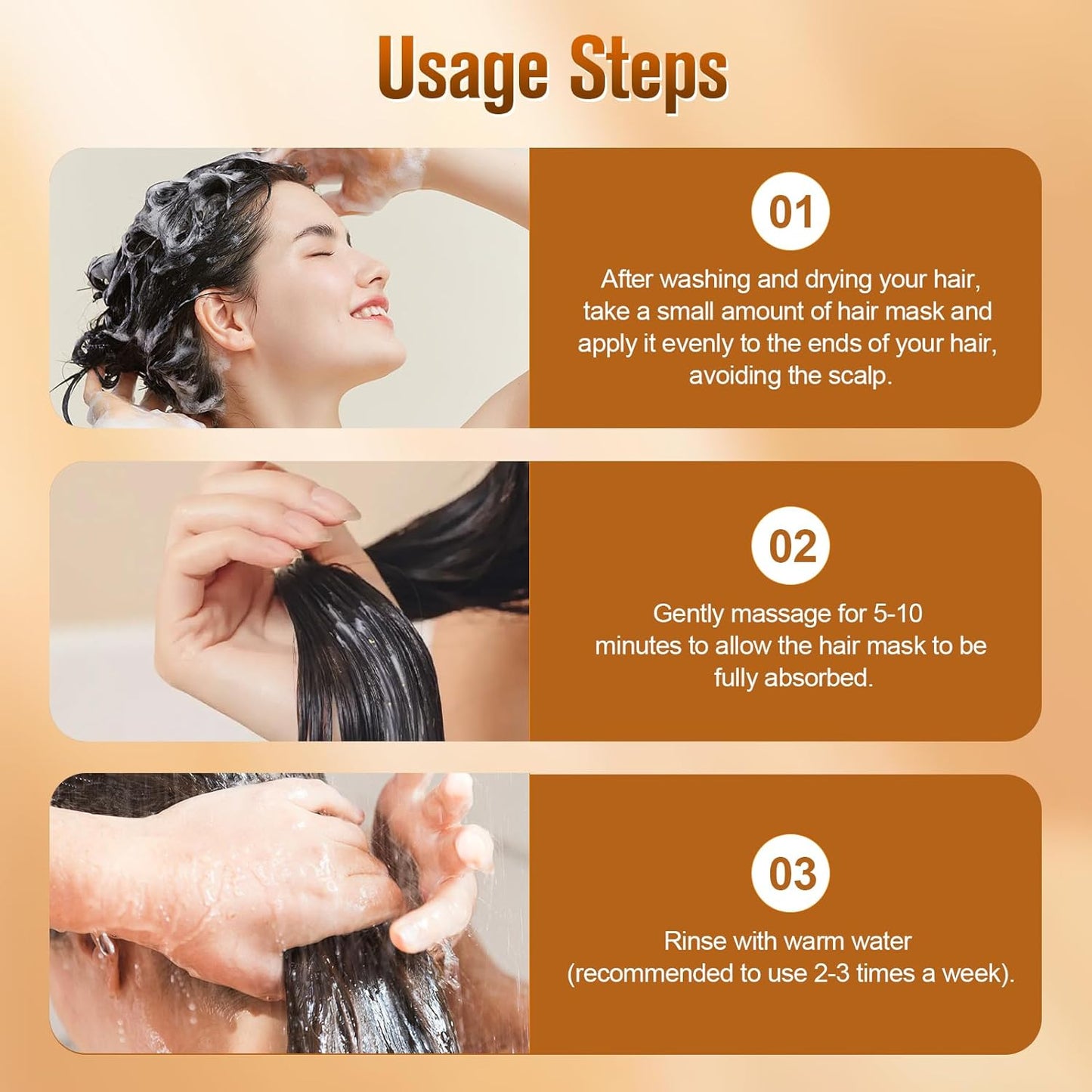 Usage Steps

01

After washing and drying your hair, take a small amount of hair mask and apply it evenly to the ends of your hair, avoiding the scalp.

02

Gently massage for 5-10 minutes to allow the hair mask to be fully absorbed.

03

Rinse with warm water (recommended to use 2-3 times a week).